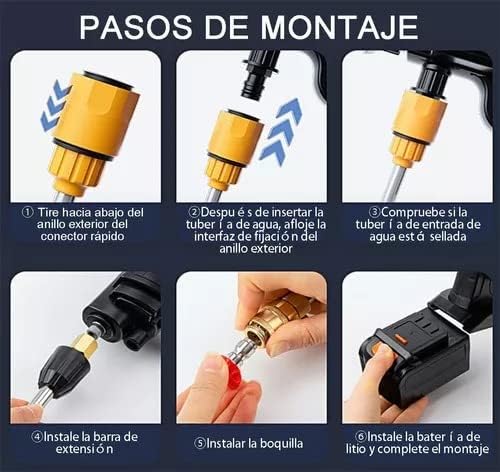 PASOS DE MONTAJE

① Tire hacia abajo del anillo exterior del conector rápido

②Despu é s de insertar la tuber í a de agua, afloje la interfaz de fijaci ó n del anillo exterior

③Compruebe si la tuber í a de entrada de agua est á sellada

④Instale la barra de extensi ó n

⑤Instalar la boquilla

⑥Instale la bater í a de litio y complete el montaje